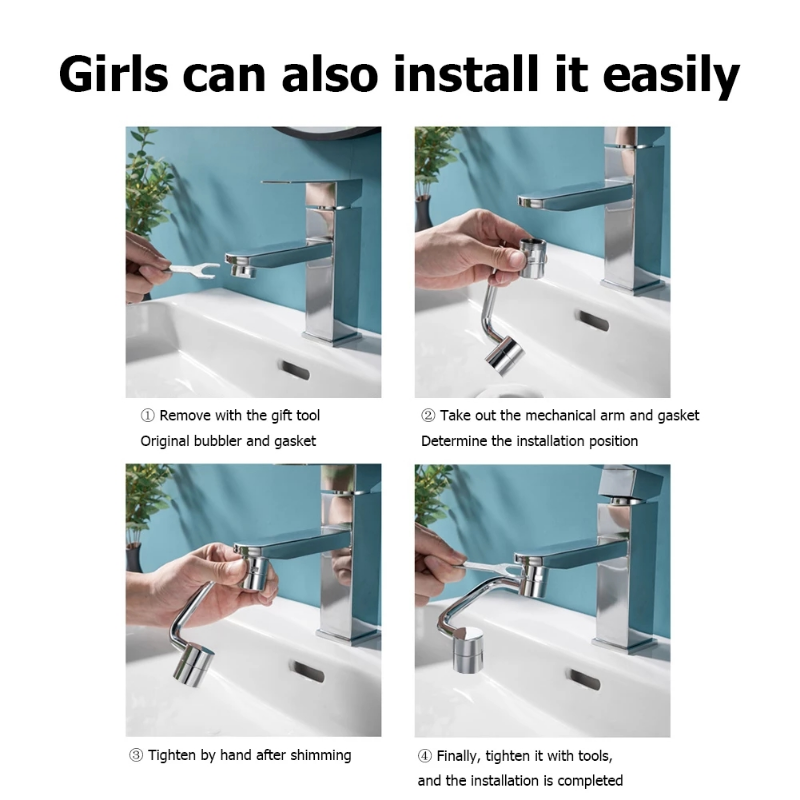 Girls can also install it easily

① Remove with the gift tool
Original bubbler and gasket

② Take out the mechanical arm and gasket
Determine the installation position

③ Tighten by hand after shimming

④ Finally, tighten it with tools,
and the installation is completed